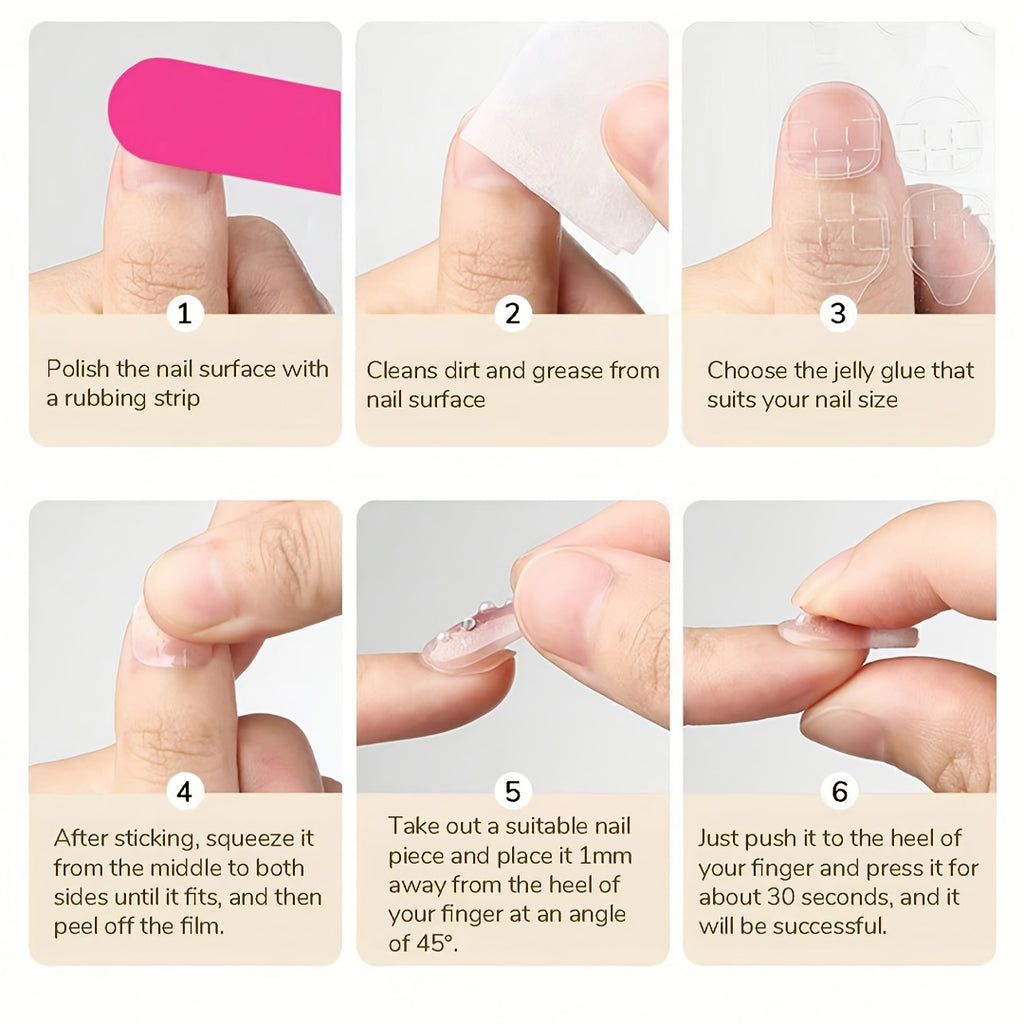 1

Polish the nail surface with a rubbing strip

2

Cleans dirt and grease from nail surface

3

Choose the jelly glue that suits your nail size

4

After sticking, squeeze it from the middle to both sides until it fits, and then peel off the film.

5

Take out a suitable nail piece and place it 1mm away from the heel of your finger at an angle of 45°.

6

Just push it to the heel of your finger and press it for about 30 seconds, and it will be successful.